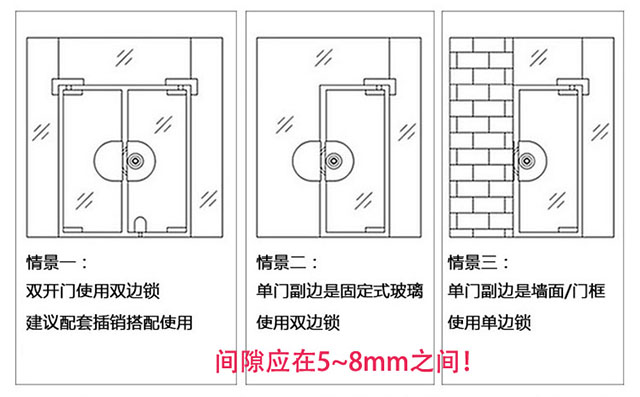 情景一：
双开门使用双边锁
建议配套插销搭配使用

情景二：
单门副边是固定式玻璃
使用双边锁

情景三：
单门副边是墙面/门框
使用单边锁

间隙应在5~8mm之间！