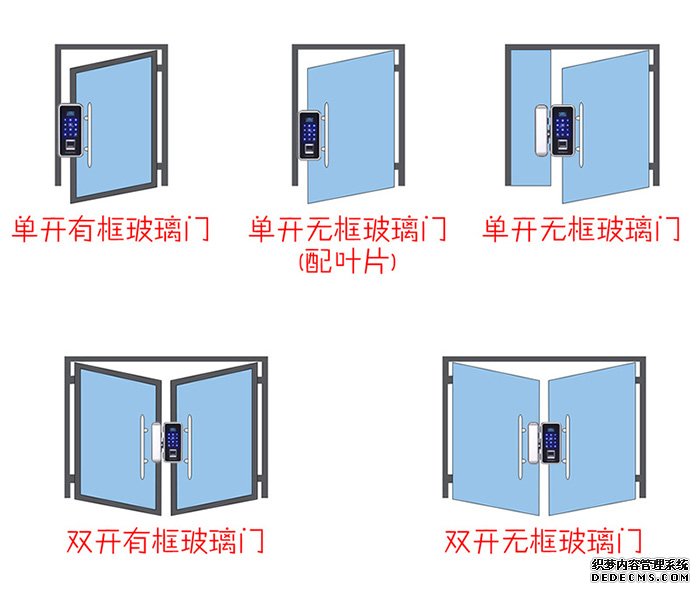 单开有框玻璃门

单开无框玻璃门
(配叶片)

单开无框玻璃门

双开有框玻璃门

双开无框玻璃门

织梦内容管理系统
DEDECMS.COM